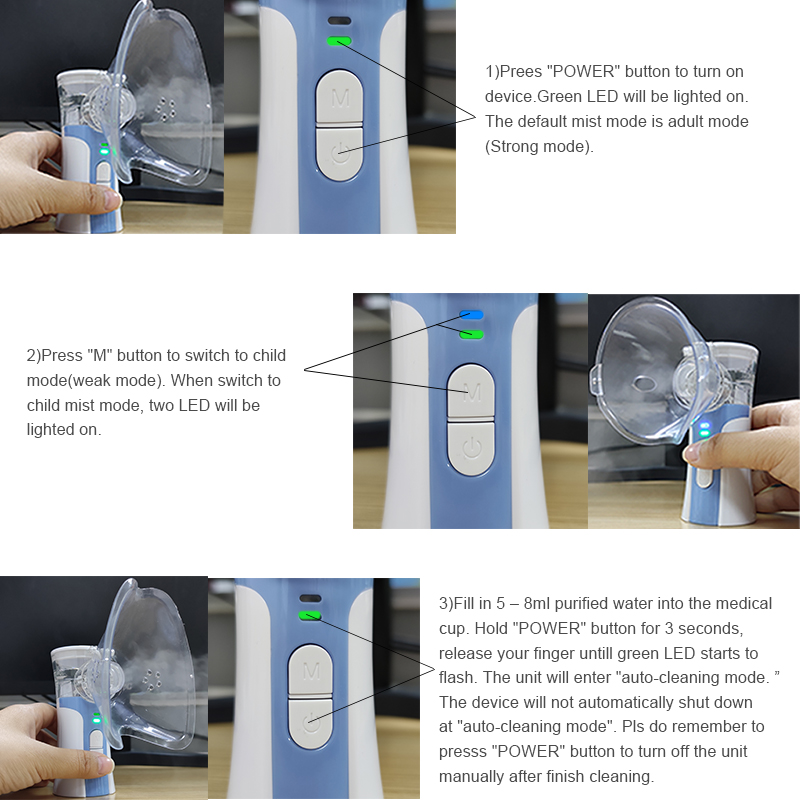 M

1)Prees "POWER" button to turn on device.Green LED will be lighted on. The default mist mode is adult mode (Strong mode).

2)Press "M" button to switch to child mode(weak mode). When switch to child mist mode, two LED will be lighted on.

M

M

3)Fill in 5 – 8ml purified water into the medical cup. Hold "POWER" button for 3 seconds, release your finger untill green LED starts to flash. The unit will enter "auto-cleaning mode. ” The device will not automatically shut down at "auto-cleaning mode". Pls do remember to presss "POWER" button to turn off the unit manually after finish cleaning.