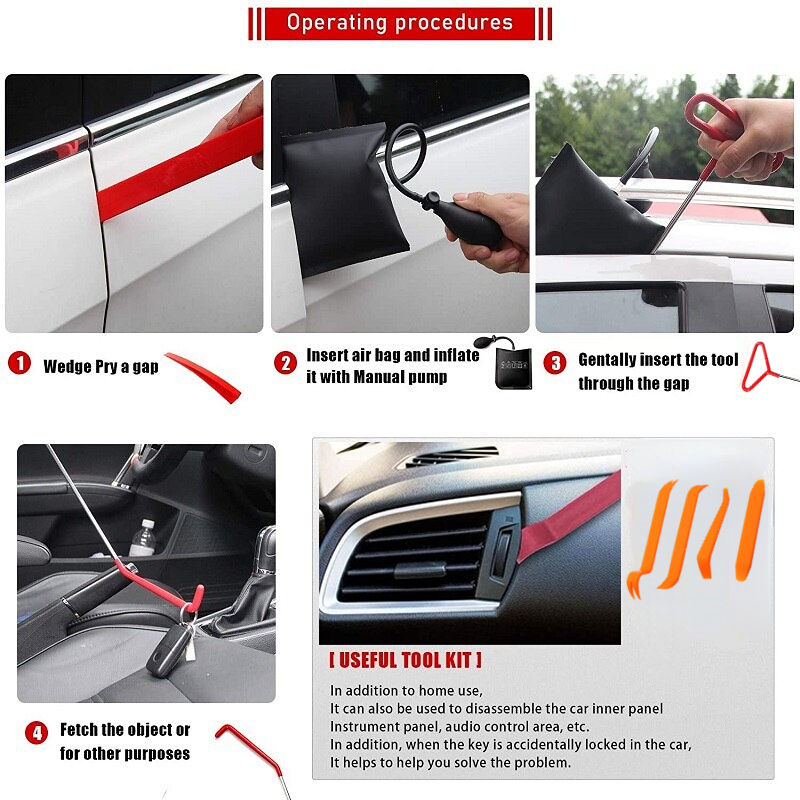 Operating procedures

1 Wedge Pry a gap

2 Insert air bag and inflate it with Manual pump

3 Gentally insert the tool through the gap

4 Fetch the object or for other purposes

[ USEFUL TOOL KIT ]

In addition to home use,
It can also be used to disassemble the car inner panel
Instrument panel, audio control area, etc.
In addition, when the key is accidentally locked in the car,
It helps to help you solve the problem.